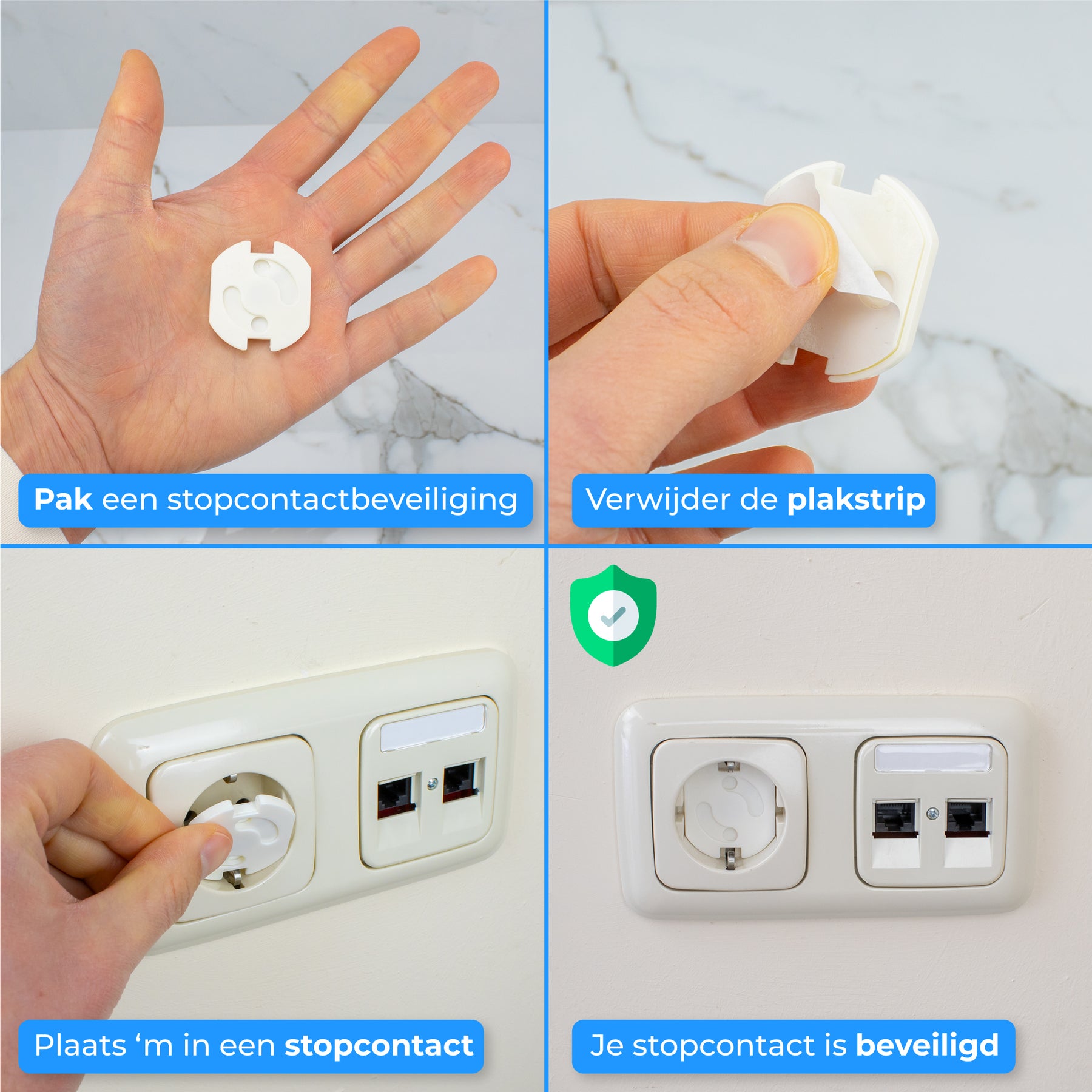 Pak een stopcontactbeveiliging

Verwijder de plakstrip

Plaats ‘m in een stopcontact

Je stopcontact is beveiligd