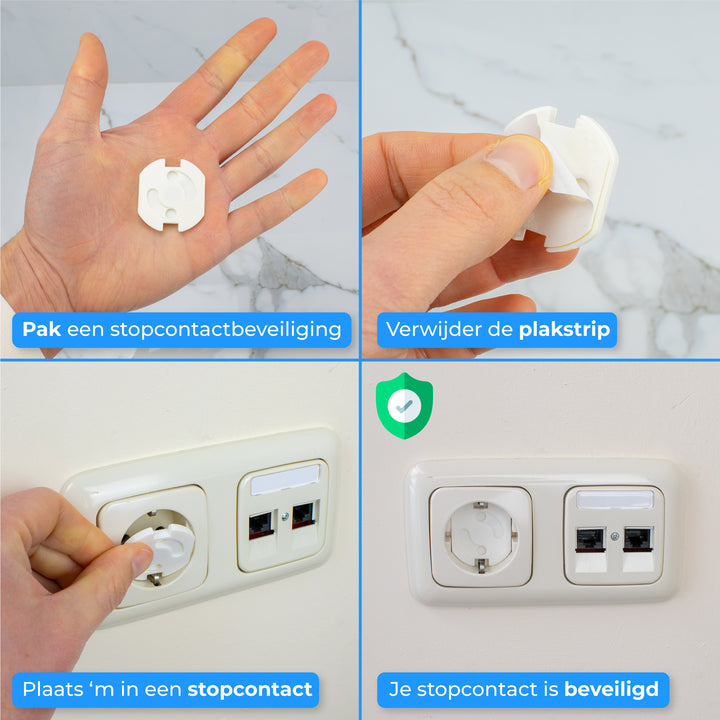 Pak een stopcontactbeveiliging

Verwijder de plakstrip

Plaats ‘m in een stopcontact

Je stopcontact is beveiligd