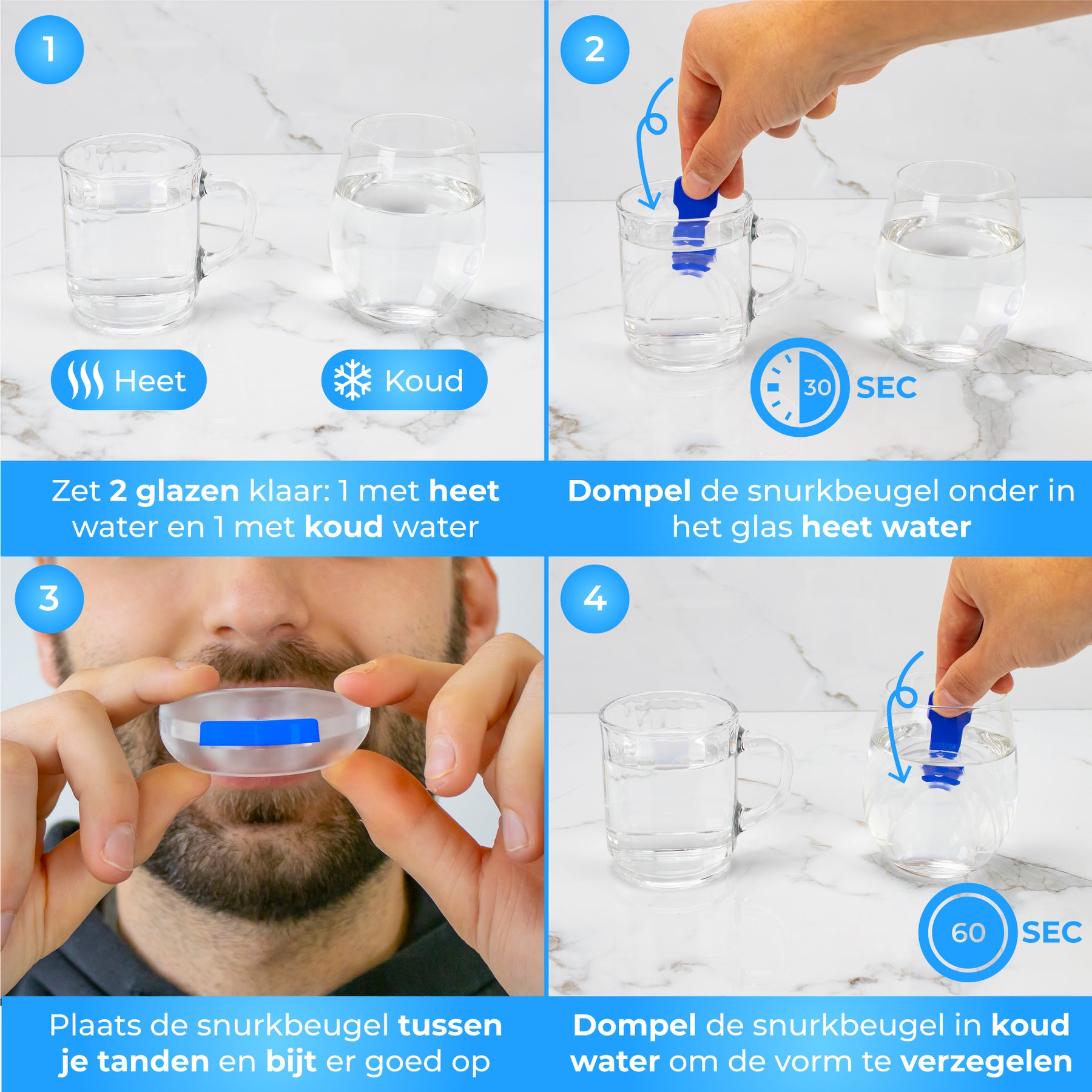 1

Heet

Koud

Zet 2 glazen klaar: 1 met heet water en 1 met koud water

2

30 SEC

Dompel de snurkbeugel onder in het glas heet water

3

Plaats de snurkbeugel tussen je tanden en bijt er goed op

4

60 SEC

Dompel de snurkbeugel in koud water om de vorm te verzegelen