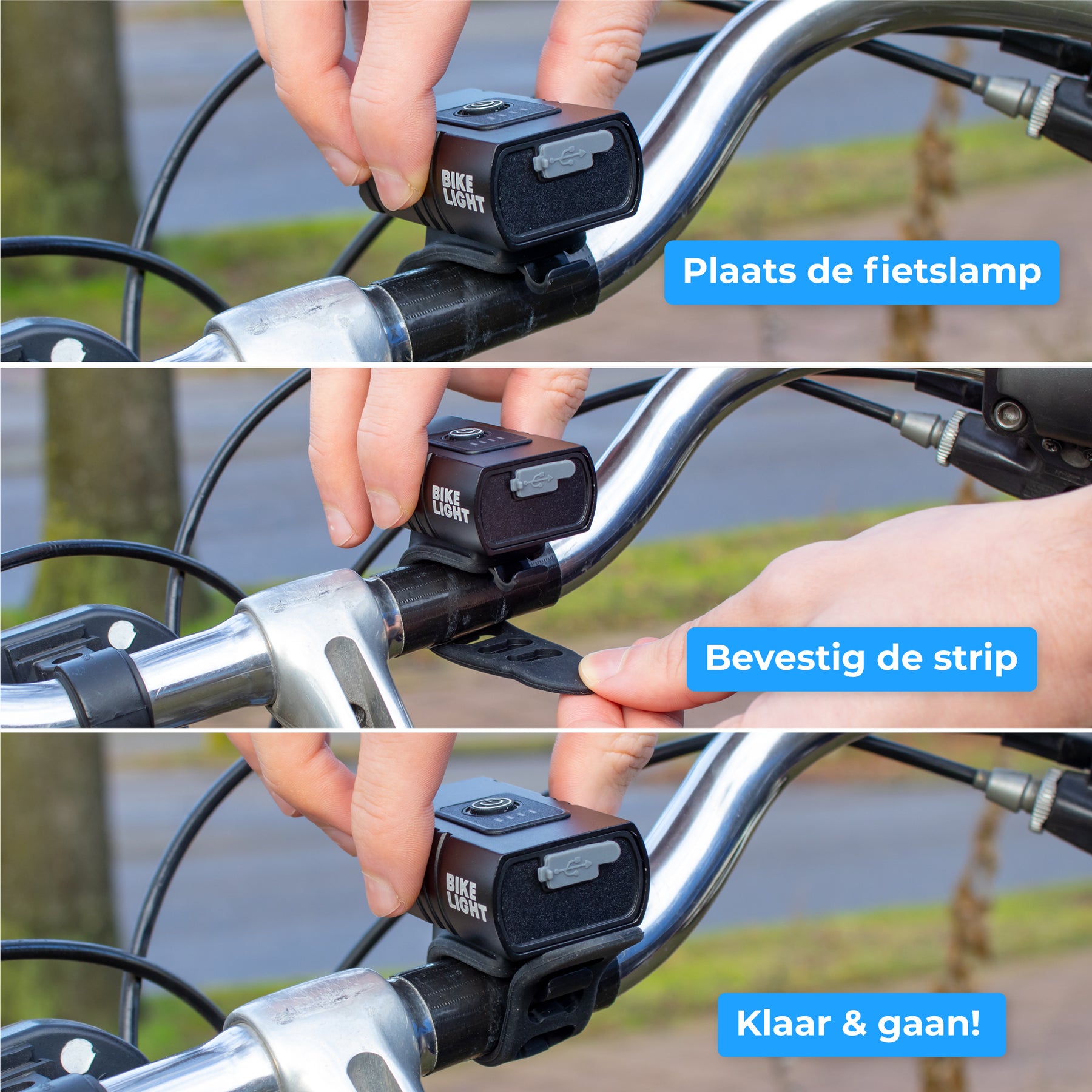 BIKE LIGHT

Plaats de fietslamp

BIKE LIGHT

Bevestig de strip

BIKE LIGHT

Klaar & gaan!