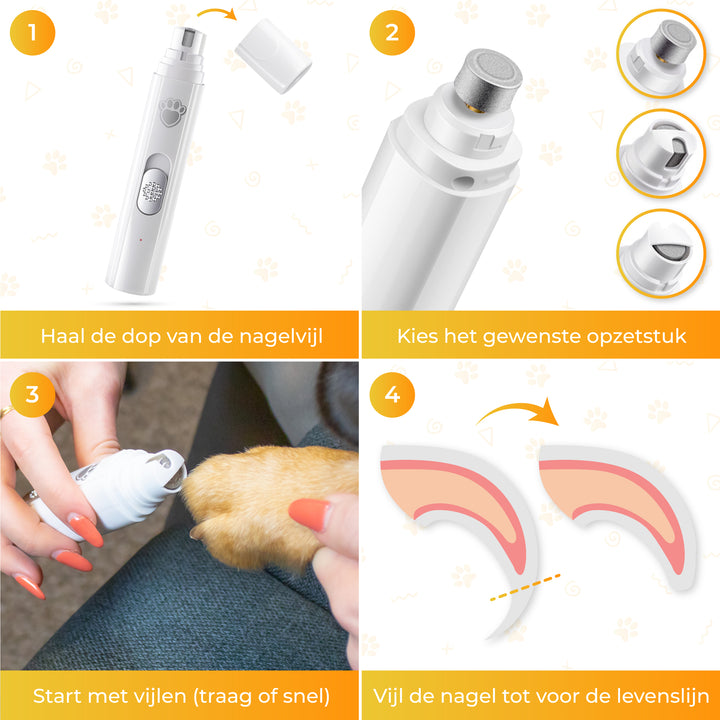 1

Haal de dop van de nagelvijl

2

Kies het gewenste opzetstuk

3

Start met vijlen (traag of snel)

4

Vijl de nagel tot voor de levenslijn